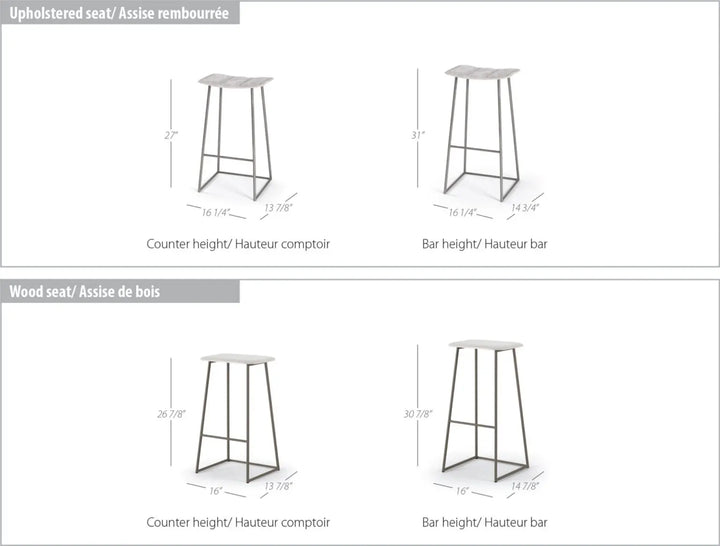 Upholstered seat/ Assise rembourrée

27"

16 1/4"

13 7/8"

Counter height/ Hauteur comptoir

31"

16 1/4"

14 3/4"

Bar height/ Hauteur bar

Wood seat/ Assise de bois

26 7/8"

16"

13 7/8"

Counter height/ Hauteur comptoir

30 7/8"

16"

14 7/8"

Bar height/ Hauteur bar