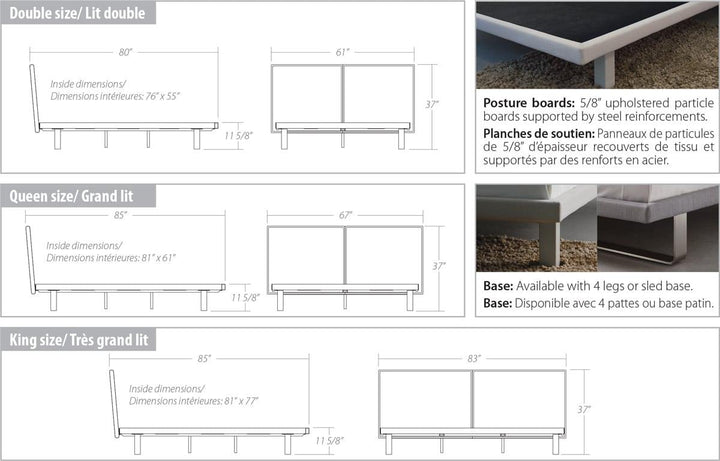 Double size/ Lit double

80"

Inside dimensions/
Dimensions intérieures: 76" x 55"

11 5/8"

61"

37"

Posture boards: 5/8" upholstered particle boards supported by steel reinforcements.

Planches de soutien: Panneaux de particules de 5/8" d'épaisseur recouverts de tissu et supportés par des renforts en acier.

Queen size/ Grand lit

85"

Inside dimensions/
Dimensions intérieures: 81" x 61"

11 5/8"

67"

37"

Base: Available with 4 legs or sled base.

Base: Disponible avec 4 pattes ou base patin.

King size/ Très grand lit

85"

Inside dimensions/
Dimensions intérieures: 81" x 77"

11 5/8"

83"

37"